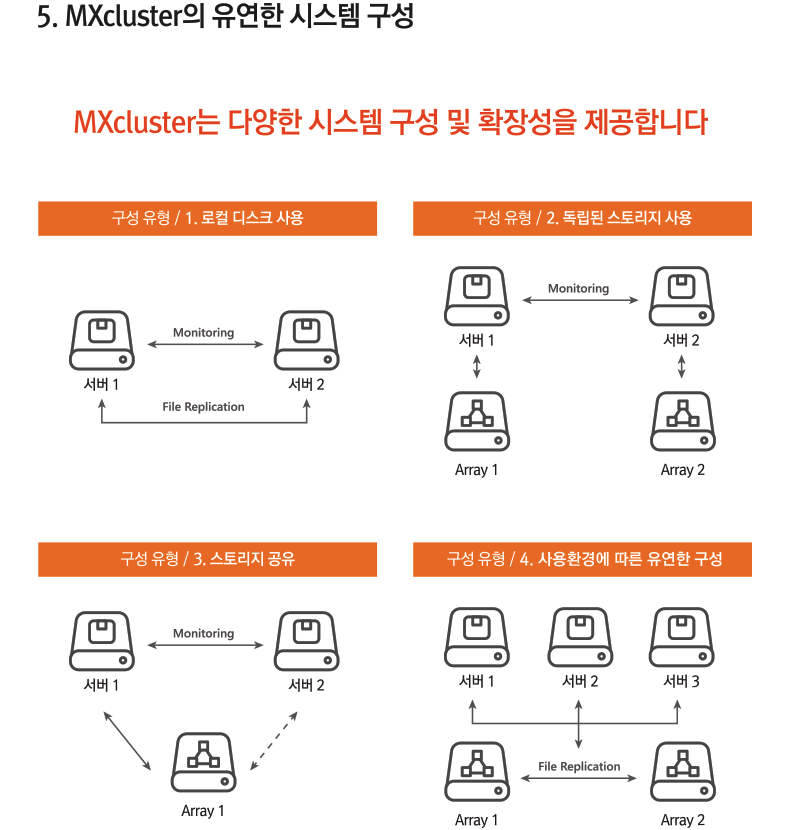 5. MXcluster의 유연한 시스템 구성

MXcluster는 다양한 시스템 구성 및 확장성을 제공합니다

구성 유형 / 1. 로컬 디스크 사용

Monitoring

서버 1

서버 2

File Replication

구성 유형 / 2. 독립된 스토리지 사용

Monitoring

서버 1

서버 2

Array 1

Array 2

구성 유형 / 3. 스토리지 공유

Monitoring

서버 1

서버 2

Array 1

구성 유형 / 4. 사용환경에 따른 유연한 구성

서버 1

서버 2

서버 3

File Replication

Array 1

Array 2